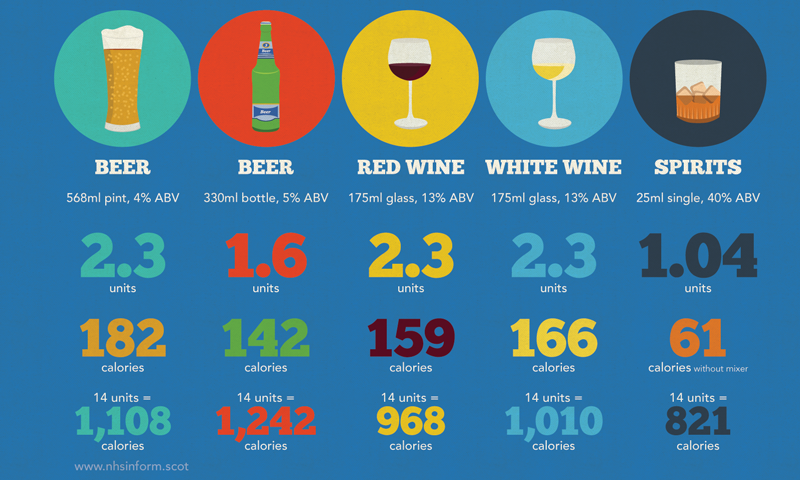 Beer

BEER
568ml pint, 4% ABV
2.3
units
182
calories
14 units =
1,108
calories

BEER
330ml bottle, 5% ABV
1.6
units
142
calories
14 units =
1,242
calories

RED WINE
175ml glass, 13% ABV
2.3
units
159
calories
14 units =
968
calories

WHITE WINE
175ml glass, 13% ABV
2.3
units
166
calories
14 units =
1,010
calories

SPIRITS
25ml single, 40% ABV
1.04
units
61
calories without mixer
14 units =
821
calories

www.nhsinform.scot